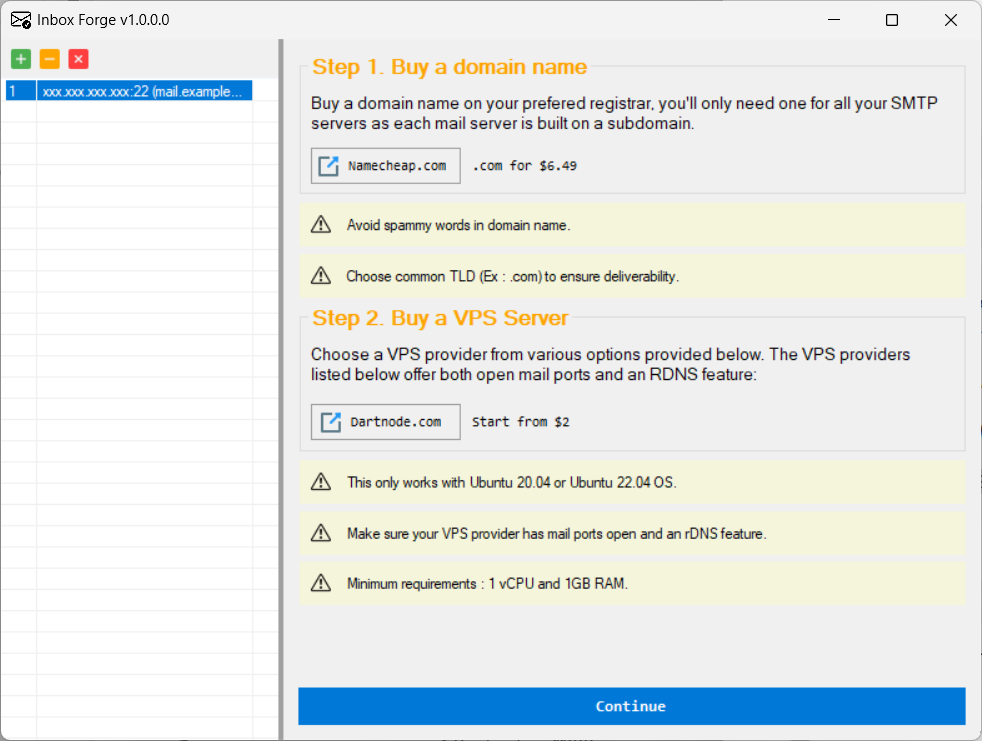 Inbox Forge v1.0.0.0

1 xxx.xxx.xxx.xxx:22 (mail.example...

Step 1. Buy a domain name

Buy a domain name on your prefered registrar, you'll only need one for all your SMTP servers as each mail server is built on a subdomain.

Namecheap.com .com for $6.49

Avoid spammy words in domain name.

Choose common TLD (Ex : .com) to ensure deliverability.

Step 2. Buy a VPS Server

Choose a VPS provider from various options provided below. The VPS providers listed below offer both open mail ports and an RDNS feature:

Dartnode.com Start from $2

This only works with Ubuntu 20.04 or Ubuntu 22.04 OS.

Make sure your VPS provider has mail ports open and an rDNS feature.

Minimum requirements : 1 vCPU and 1GB RAM.

Continue